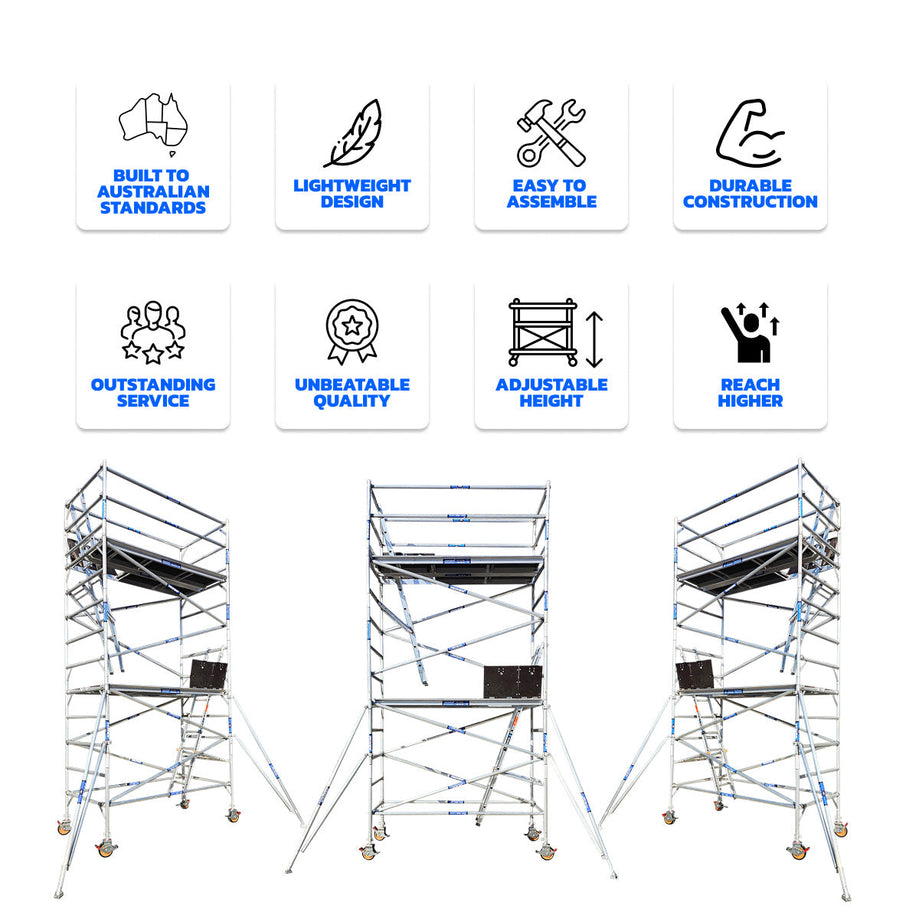 BUILT TO AUSTRALIAN STANDARDS

LIGHTWEIGHT DESIGN

EASY TO ASSEMBLE

DURABLE CONSTRUCTION

OUTSTANDING SERVICE

UNBEATABLE QUALITY

ADJUSTABLE HEIGHT

REACH HIGHER