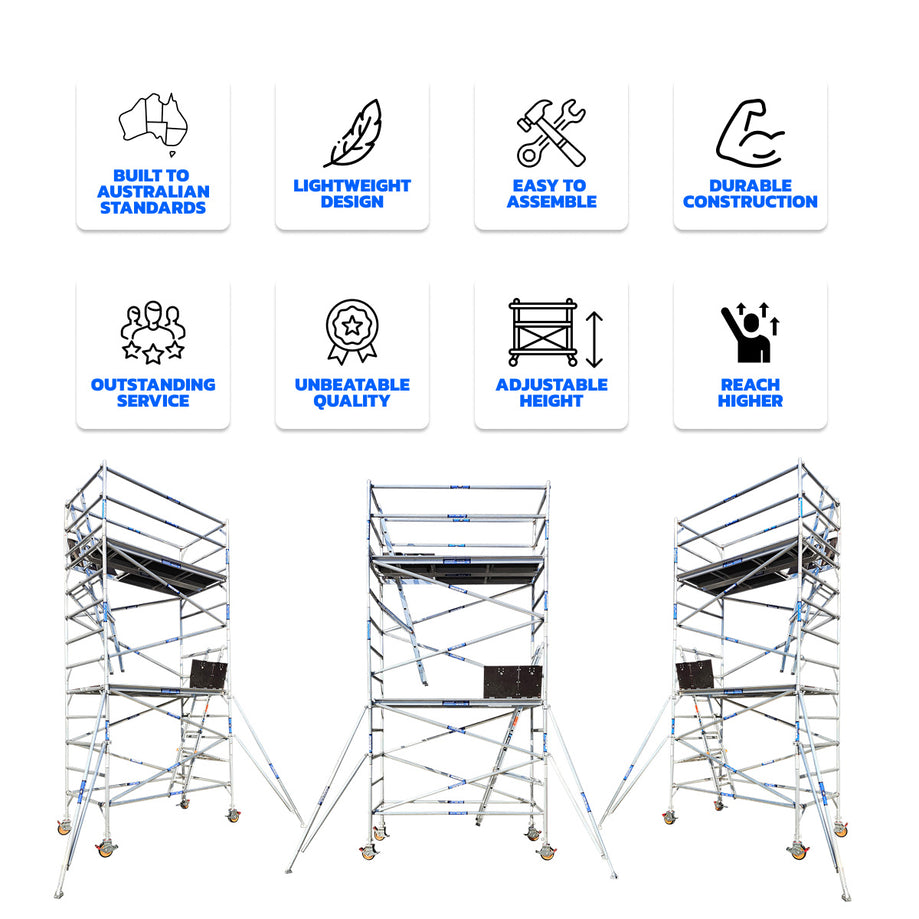 BUILT TO AUSTRALIAN STANDARDS

LIGHTWEIGHT DESIGN

EASY TO ASSEMBLE

DURABLE CONSTRUCTION

OUTSTANDING SERVICE

UNBEATABLE QUALITY

ADJUSTABLE HEIGHT

REACH HIGHER